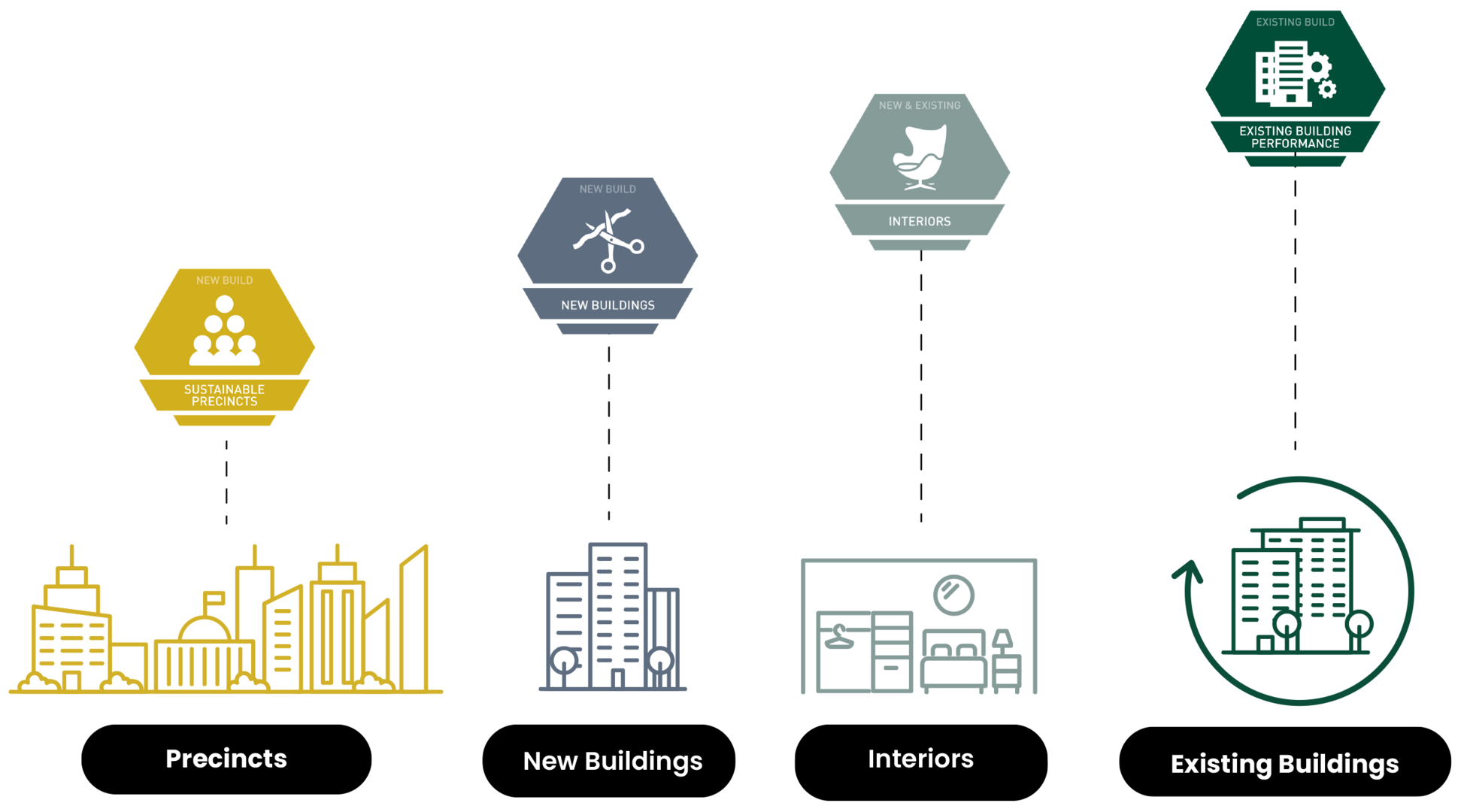 NEW BUILD
SUSTAINABLE PRECINCTS

Precincts

NEW BUILD
NEW BUILDINGS

New Buildings

NEW & EXISTING
INTERIORS

Interiors

EXISTING BUILD
EXISTING BUILDING PERFORMANCE

Existing Buildings