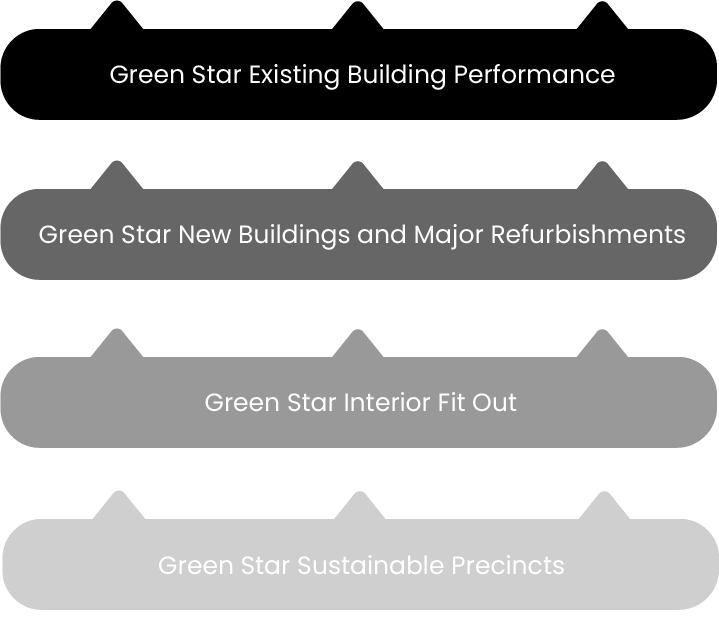 Green Star Existing Building Performance

Green Star New Buildings and Major Refurbishments

Green Star Interior Fit Out

Green Star Sustainable Precincts